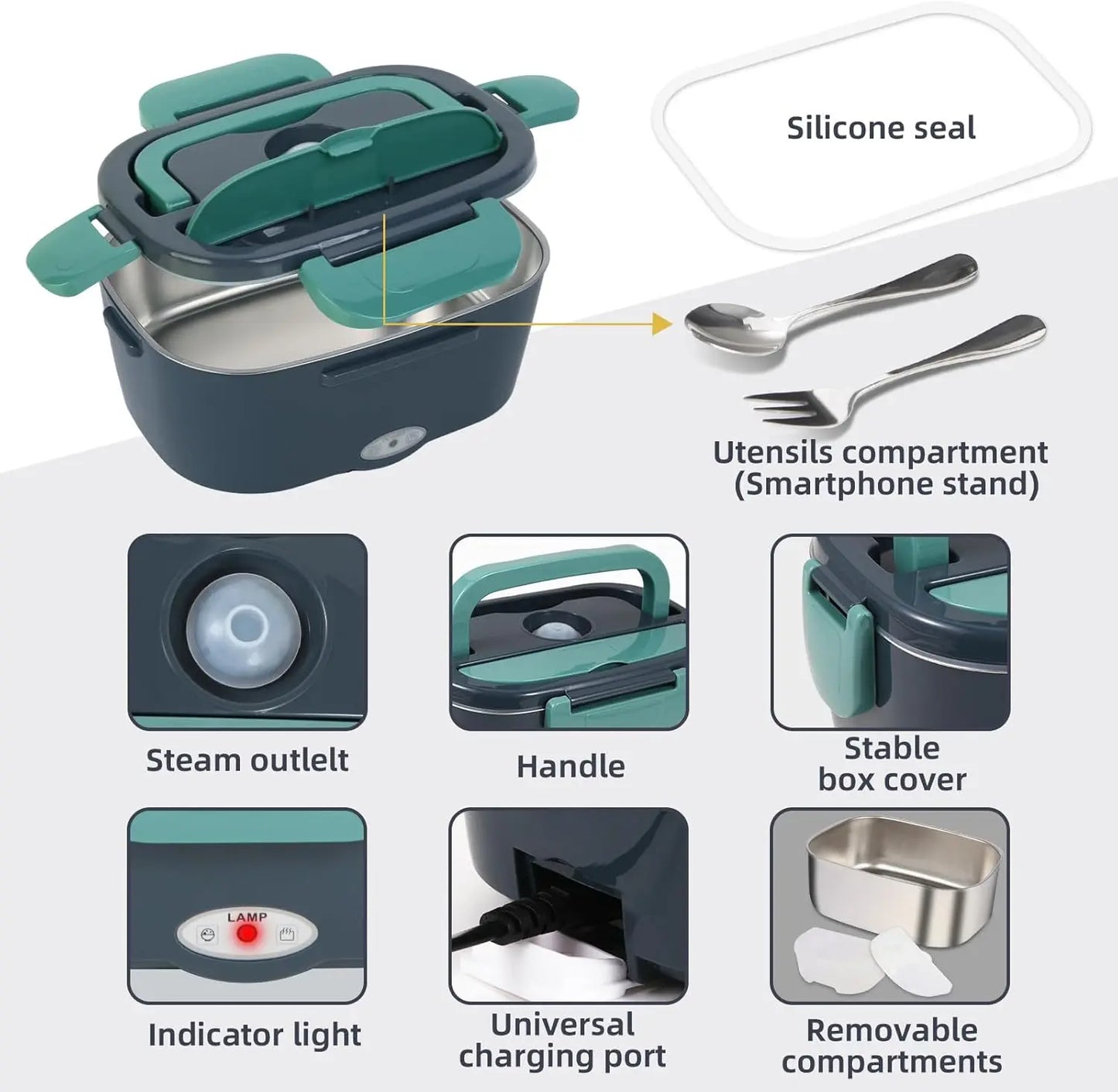 Silicone seal

Utensils compartment (Smartphone stand)

Steam outlelt

Handle

Stable box cover

LAMP

Indicator light

Universal charging port

Removable compartments