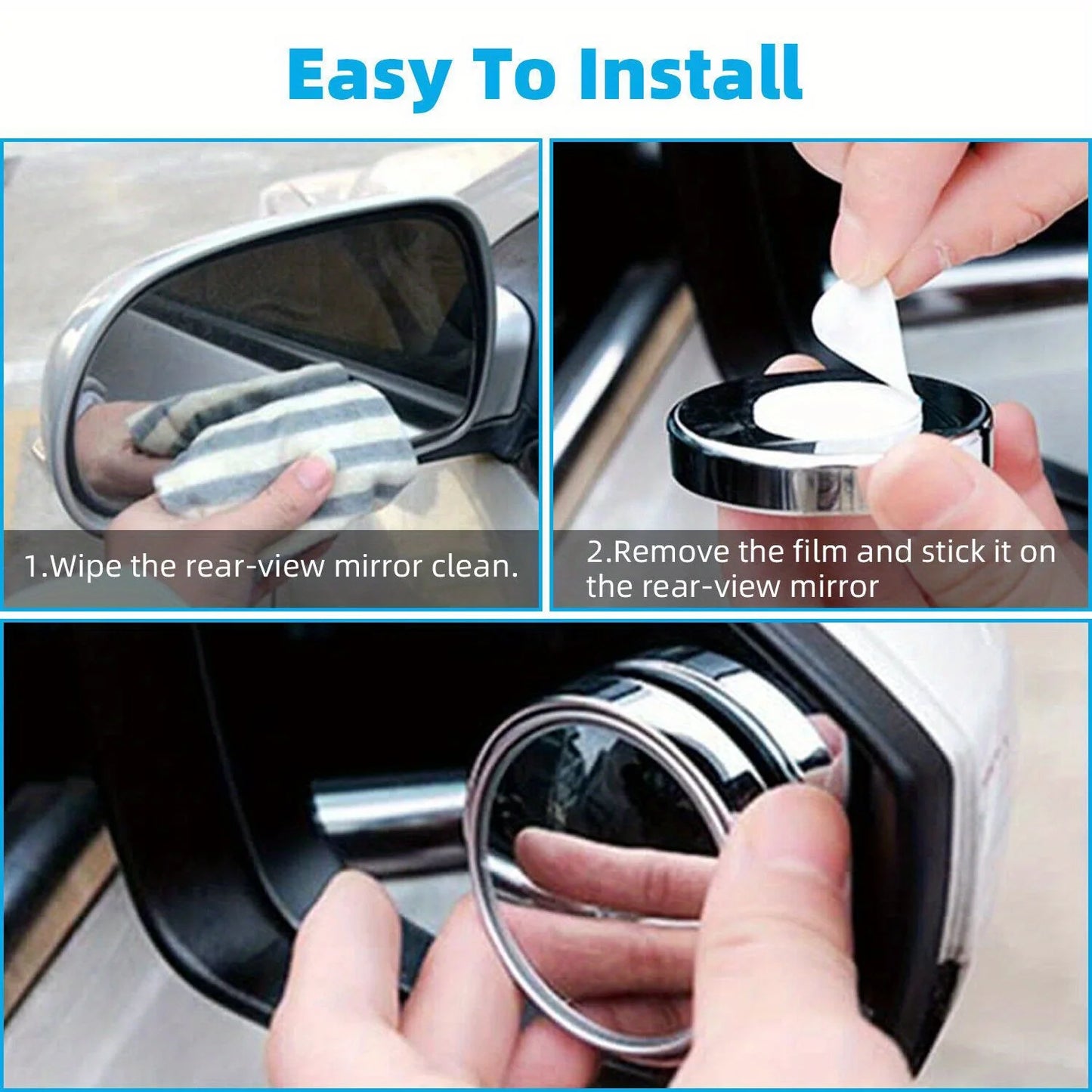 Easy To Install

1.Wipe the rear-view mirror clean.

2.Remove the film and stick it on the rear-view mirror