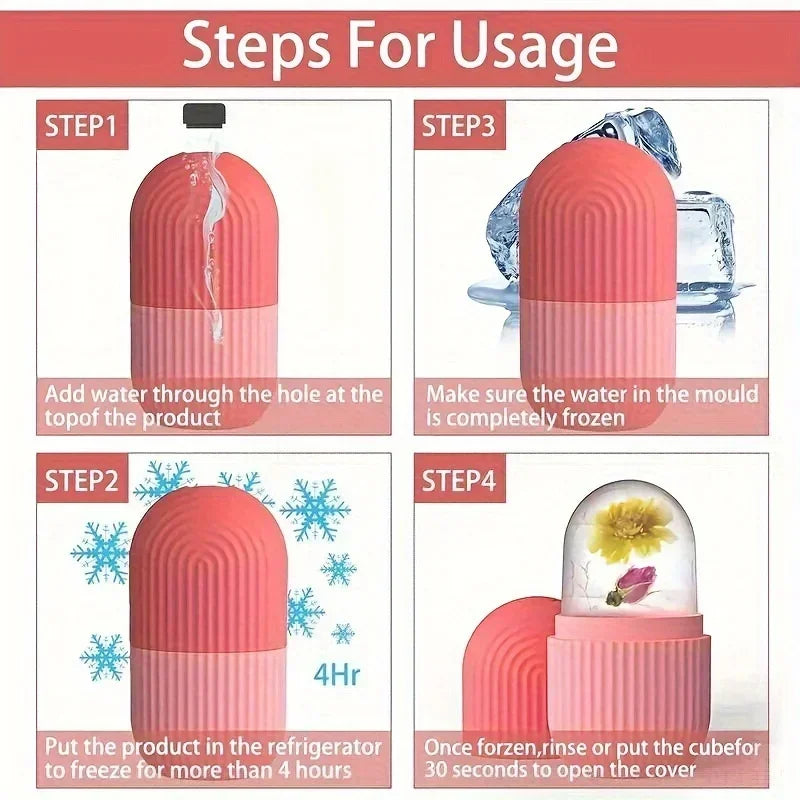 Steps For Usage

STEP1

Add water through the hole at the topof the product

STEP3

Make sure the water in the mould is completely frozen

STEP2

4Hr

Put the product in the refrigerator to freeze for more than 4 hours

STEP4

Once forzen,rinse or put the cubefor 30 seconds to open the cover